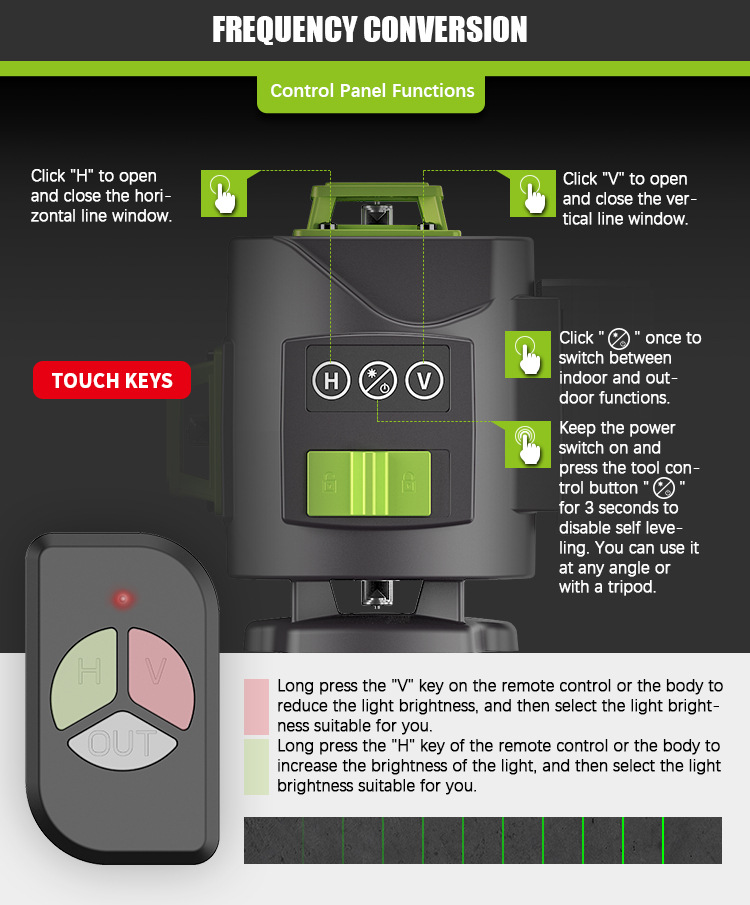 FREQUENCY CONVERSION

Control Panel Functions

Click "H" to open and close the horizontal line window.

Click "V" to open and close the vertical line window.

TOUCH KEYS

H

V

Click " " once to switch between indoor and outdoor functions.

Keep the power switch on and press the tool control button " " for 3 seconds to disable self leveling. You can use it at any angle or with a tripod.

H

V

OUT

Long press the "V" key on the remote control or the body to reduce the light brightness, and then select the light brightness suitable for you.

Long press the "H" key of the remote control or the body to increase the brightness of the light, and then select the light brightness suitable for you.